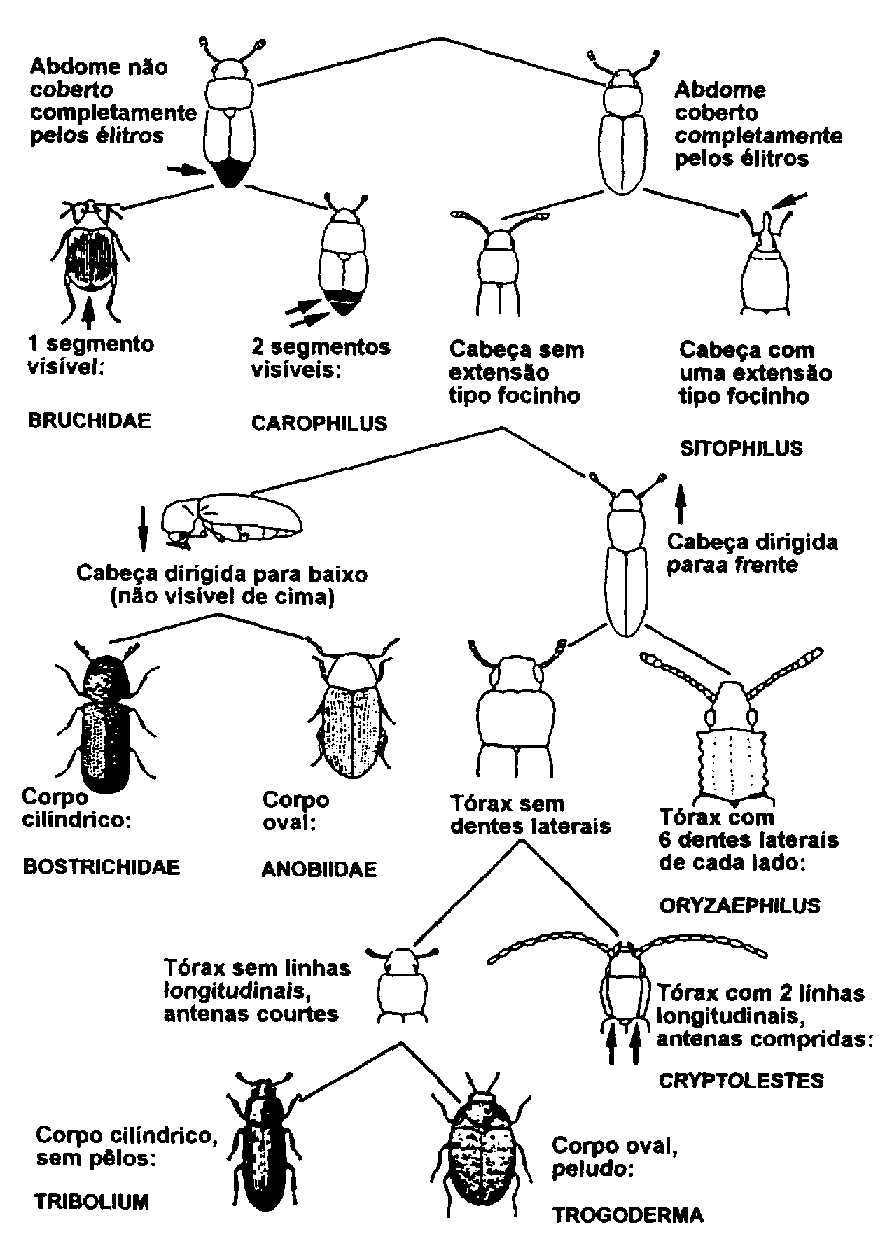 Abdome não coberto completamente pelos élitros

Abdome coberto completamente pelos élitros

1 segmento visível:

BRUCHIDAE

2 segmentos visíveis:

CAROPHILUS

Cabeça sem extensão tipo focinho

Cabeça com uma extensão tipo focinho

SITOPHILUS

Cabeça dirigida para baixo (não visível de cima)

Cabeça dirigida paraa frente

Corpo cilíndrico:

BOSTRICHIDAE

Corpo oval:

ANOBIIDAE

Tórax sem dentes laterais

Tórax com 6 dentes laterais de cada lado:

ORYZAEPHILUS

Tórax sem linhas longitudinais, antenas courtes

Tórax com 2 linhas longitudinais, antenas compridas:

CRYPTOLESTES

Corpo cilíndrico, sem pêlos:

TRIBOLIUM

Corpo oval, peludo:

TROGODERMA