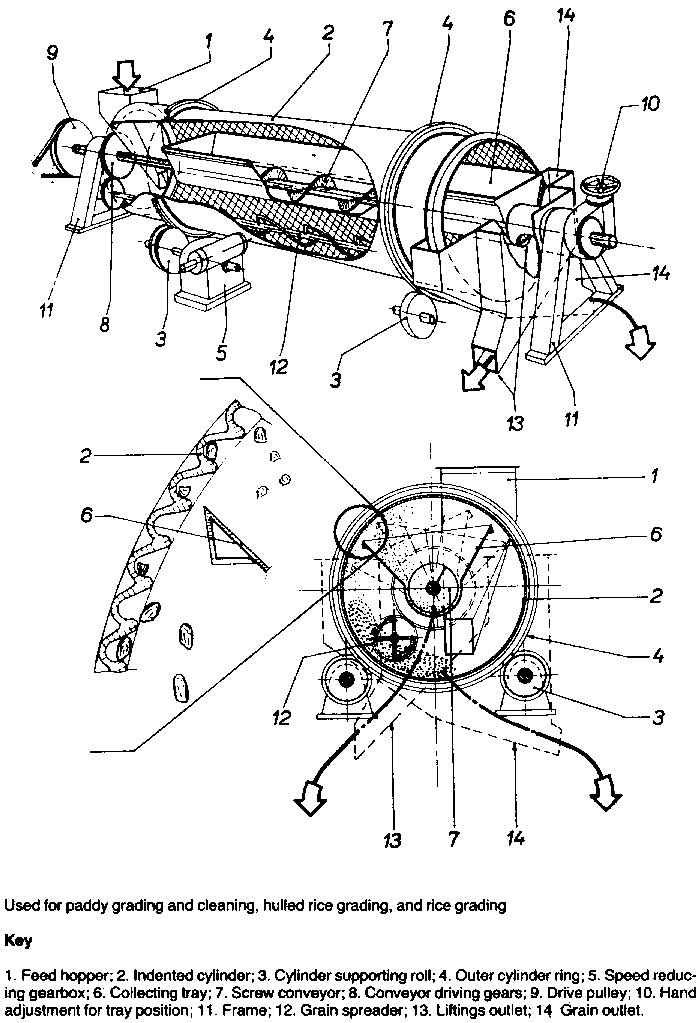 9
1
4
2
7
4
6
14
10
11
8
3
5
12
3
13
11
14

2
6
1
6
2
4
3
12
13
7
14

Used for paddy grading and cleaning, hulled rice grading, and rice grading

Key

1. Feed hopper; 2. Indented cylinder; 3. Cylinder supporting roll; 4. Outer cylinder ring; 5. Speed reducing gearbox; 6. Collecting tray; 7. Screw conveyor; 8. Conveyor driving gears; 9. Drive pulley; 10. Hand adjustment for tray position; 11. Frame; 12. Grain spreader; 13. Liftings outlet; 14 Grain outlet.