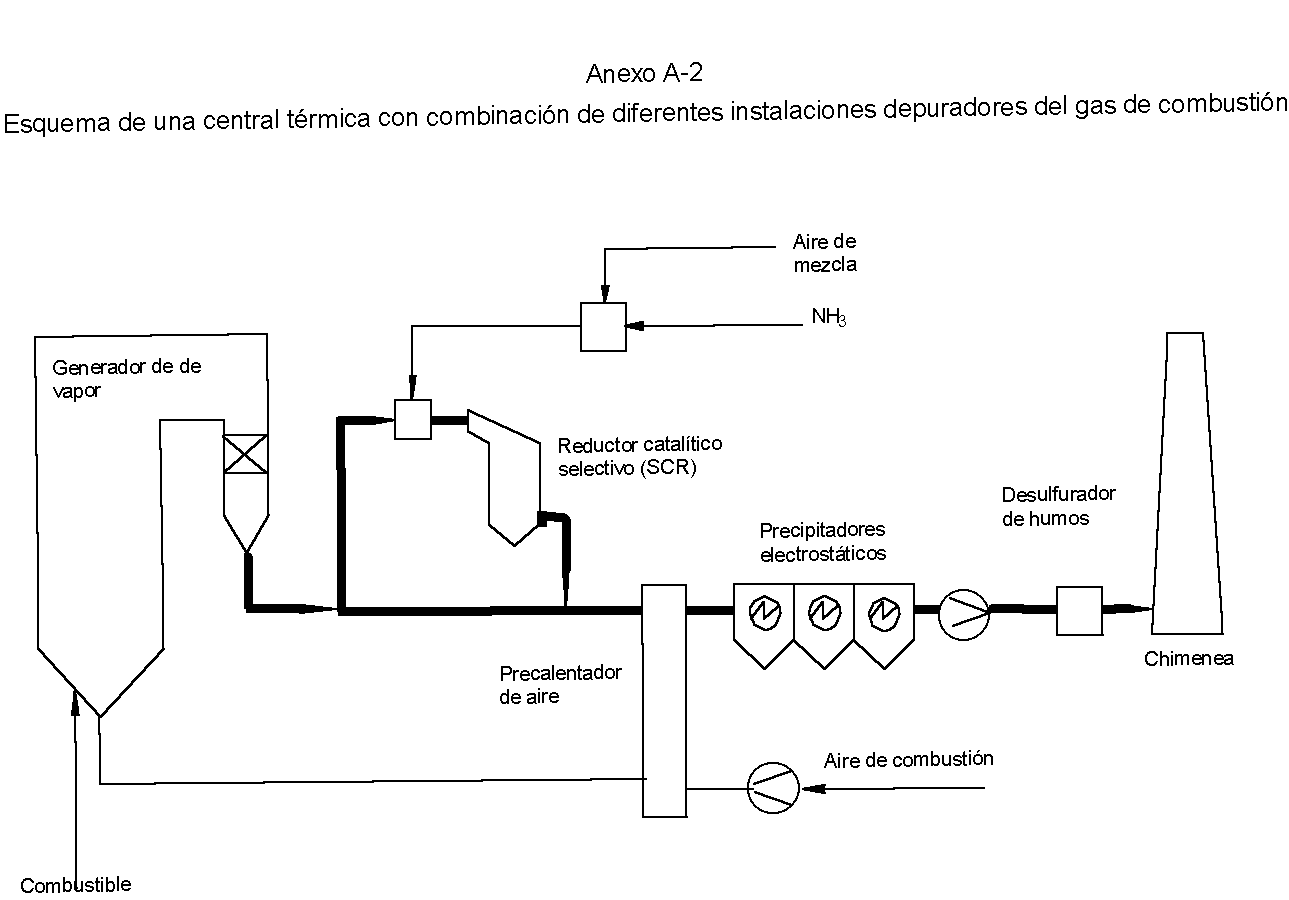 Anexo A-2

Esquema de una central térmica con combinación de diferentes instalaciones depuradores del gas de combustión

Aire de mezcla

$NH_3$

Generador de de vapor

Reductor catalítico selectivo (SCR)

Desulfurador de humos

Precipitadores electrostáticos

Chimenea

Precalentador de aire

Aire de combustión

Combustible